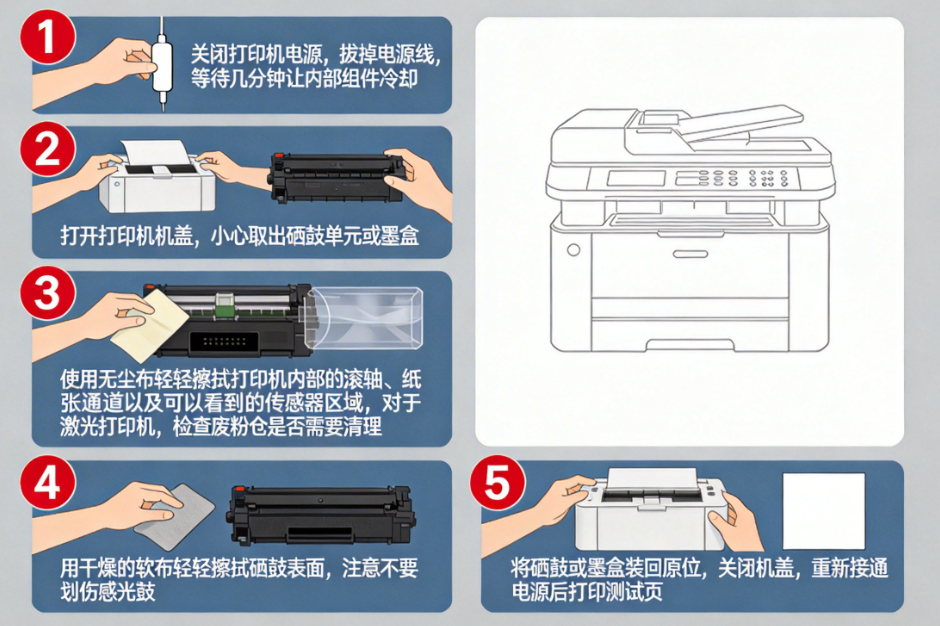 1

关闭打印机电源，拔掉电源线，等待几分钟让内部组件冷却

2

打开打印机机盖，小心取出硒鼓单元或墨盒

3

使用无尘布轻轻擦拭打印机内部的滚轴、纸张通道以及可以看到的传感器区域，对于激光打印机，检查废粉仓是否需要清理

4

用干燥的软布轻轻擦拭硒鼓表面，注意不要划伤感光鼓

5

将硒鼓或墨盒装回原位，关闭机盖，重新接通电源后打印测试页